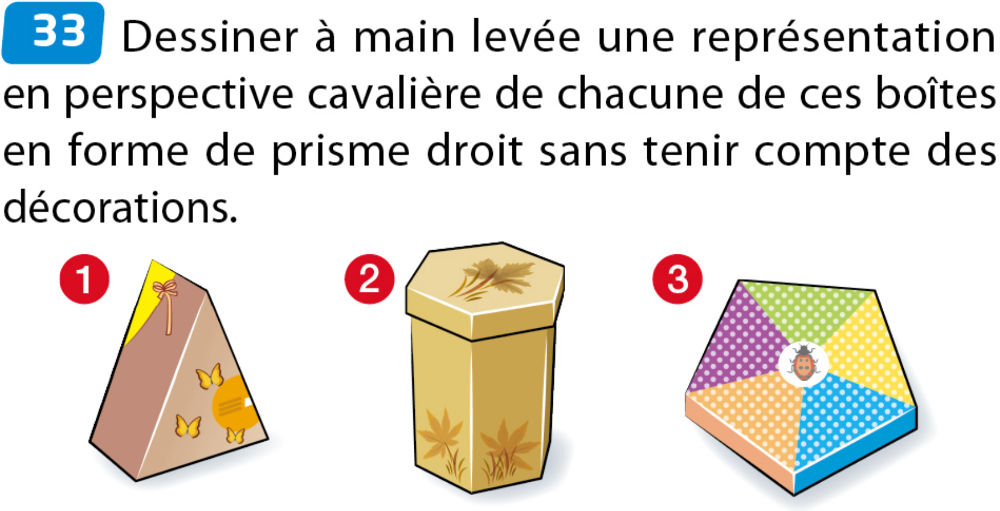 33 Dessiner à main levée une représentation en perspective cavalière de chacune de ces boîtes en forme de prisme droit sans tenir compte des décorations.

1

2

3